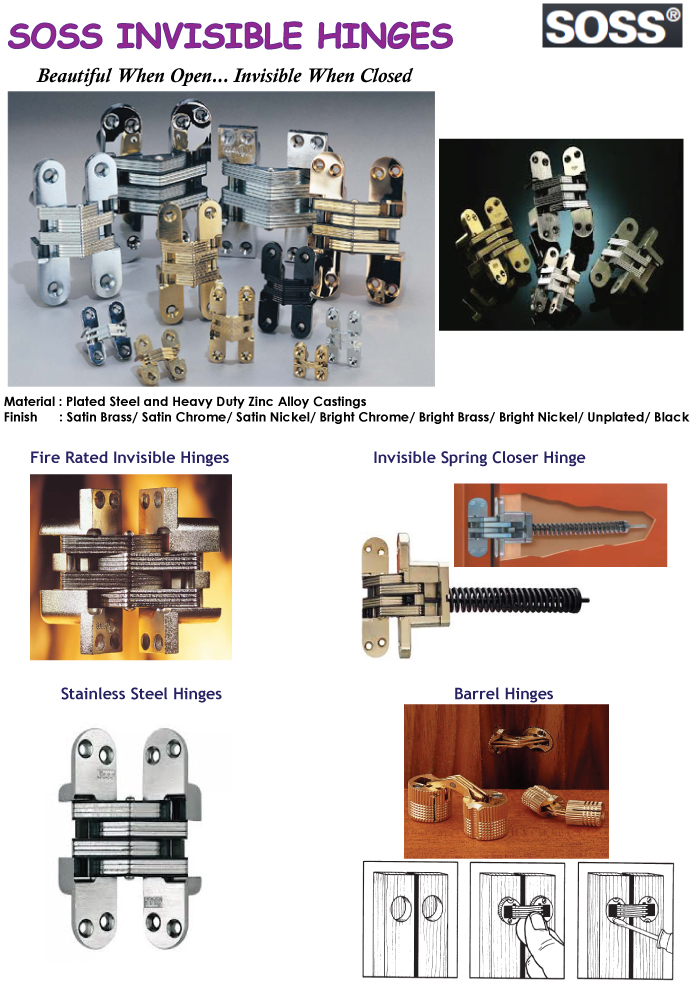 SOSS INVISIBLE HINGES

SOSS®

Beautiful When Open... Invisible When Closed

Material : Plated Steel and Heavy Duty Zinc Alloy Castings
Finish : Satin Brass/ Satin Chrome/ Satin Nickel/ Bright Chrome/ Bright Brass/ Bright Nickel/ Unplated/ Black

Fire Rated Invisible Hinges

Invisible Spring Closer Hinge

Stainless Steel Hinges

Barrel Hinges